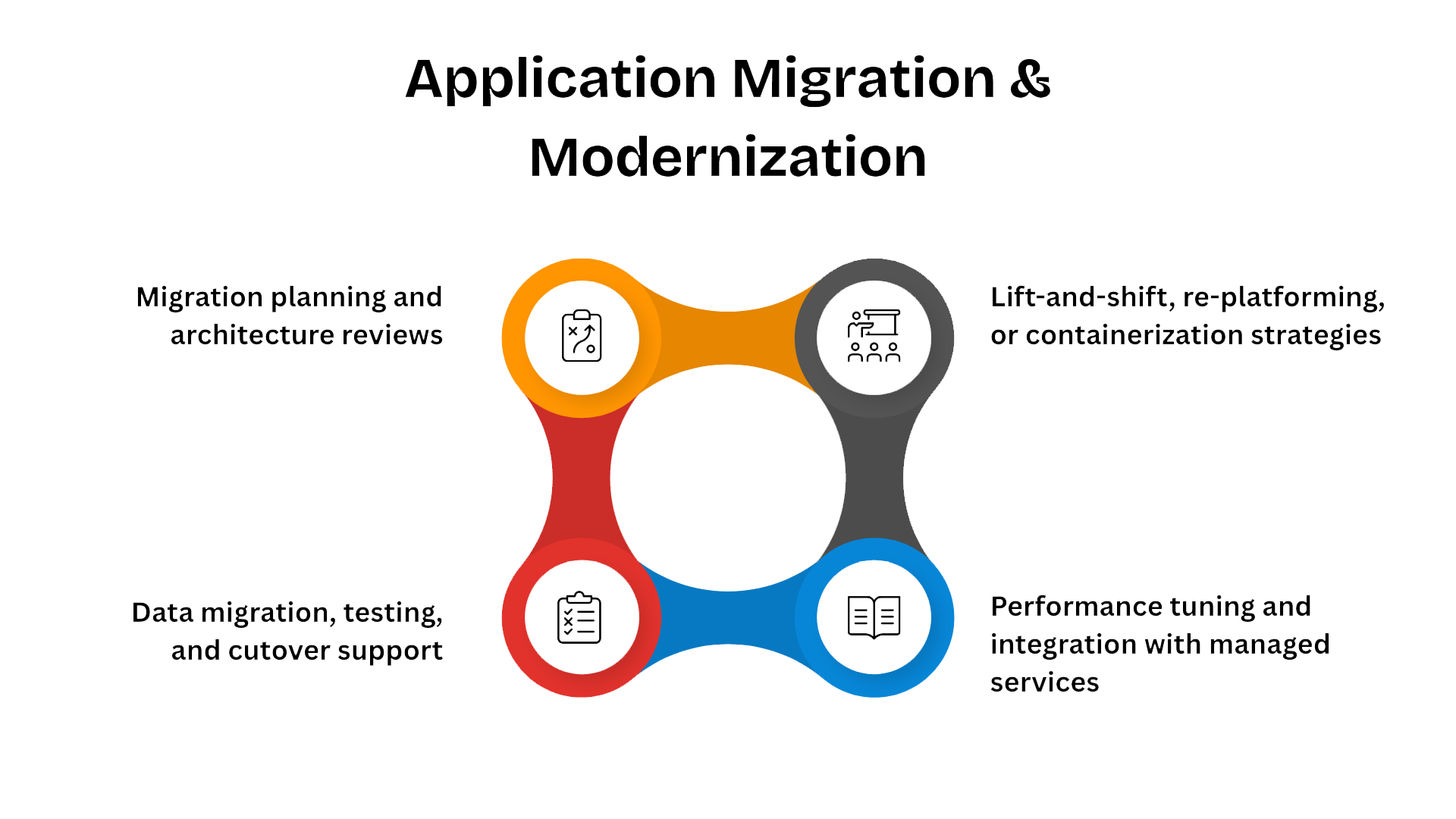 Application Migration & Modernization

Migration planning and architecture reviews

Lift-and-shift, re-platforming, or containerization strategies

Data migration, testing, and cutover support

Performance tuning and integration with managed services